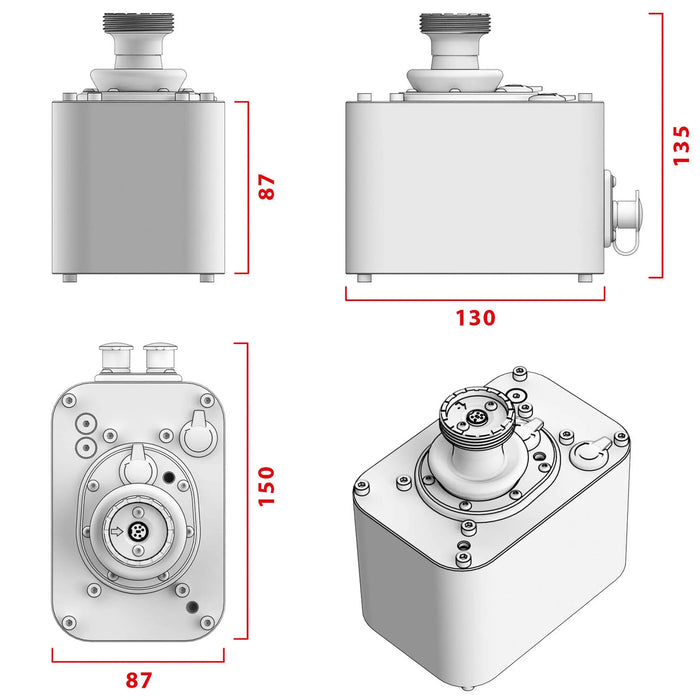 87

135

130

150

87